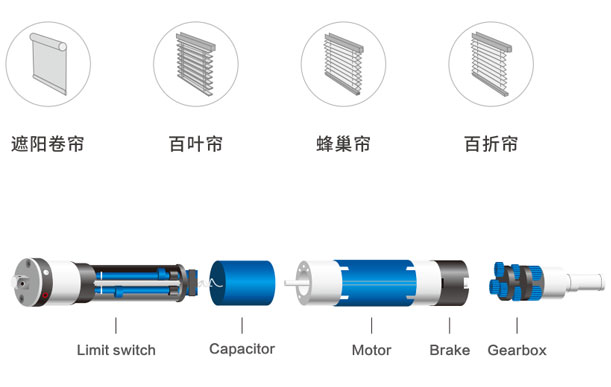 遮阳卷帘

百叶帘

蜂巢帘

百折帘

Limit switch

Capacitor

Motor

Brake

Gearbox